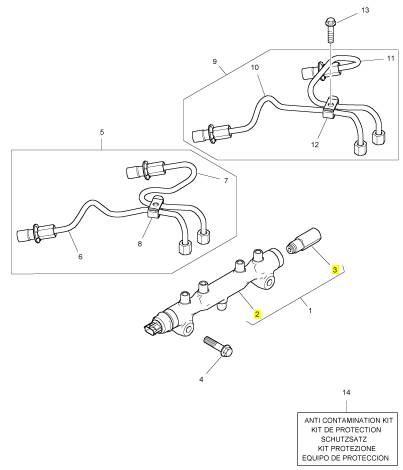 13

9

10

11

12

5

7

8

6

3

2

1

4

14

ANTI CONTAMINATION KIT
KIT DE PROTECTION
SCHUTZSATZ
KIT PROTEZIONE
EQUIPO DE PROTECCION