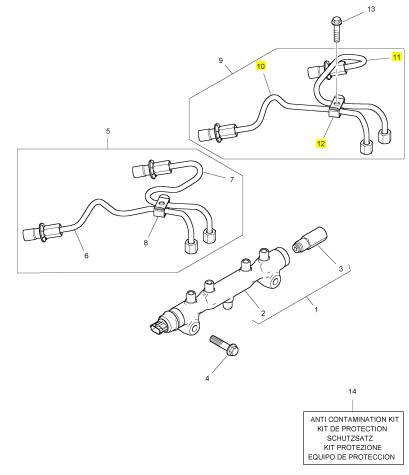 13

9

10

11

12

5

7

8

6

3

2

1

4

14

ANTI CONTAMINATION KIT
KIT DE PROTECTION
SCHUTZSATZ
KIT PROTEZIONE
EQUIPO DE PROTECCION