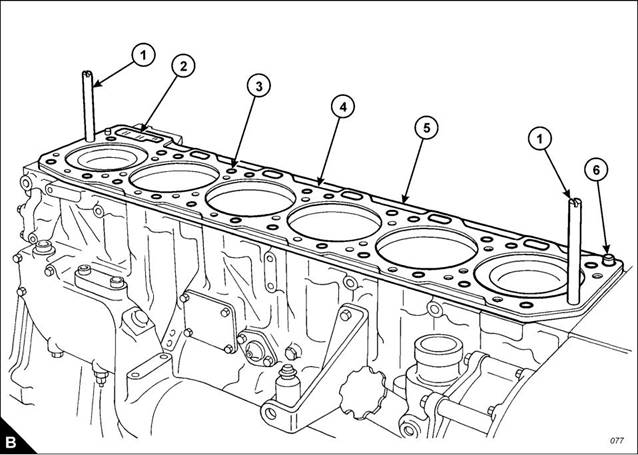 1
2
3
4
5
1
6
B
077